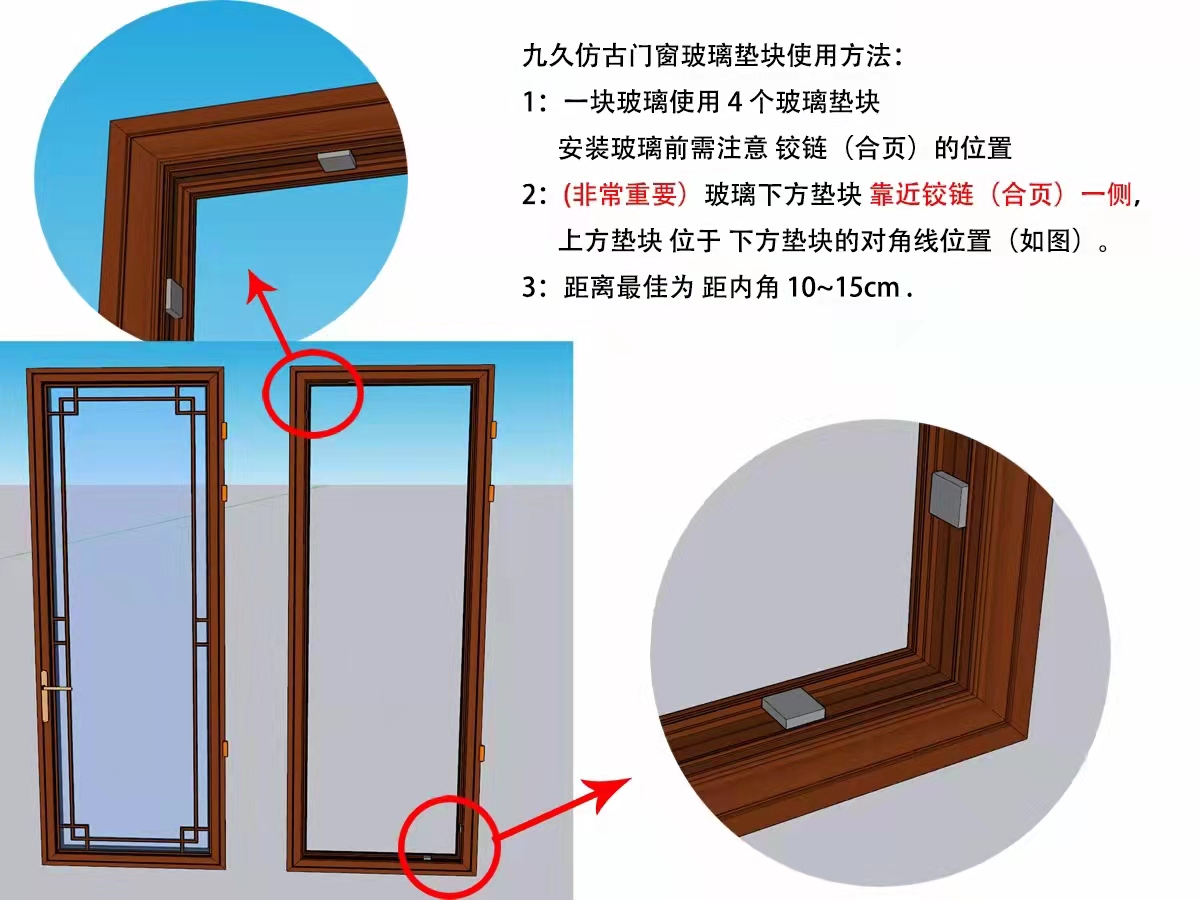 九久仿古门窗玻璃垫块使用方法：

1：一块玻璃使用 4 个玻璃垫块
安装玻璃前需注意 铰链（合页）的位置

2：（非常重要）玻璃下方垫块 靠近铰链（合页）一侧，
上方垫块 位于 下方垫块的对角线位置（如图）。

3：距离最佳为 距内角 10~15cm .